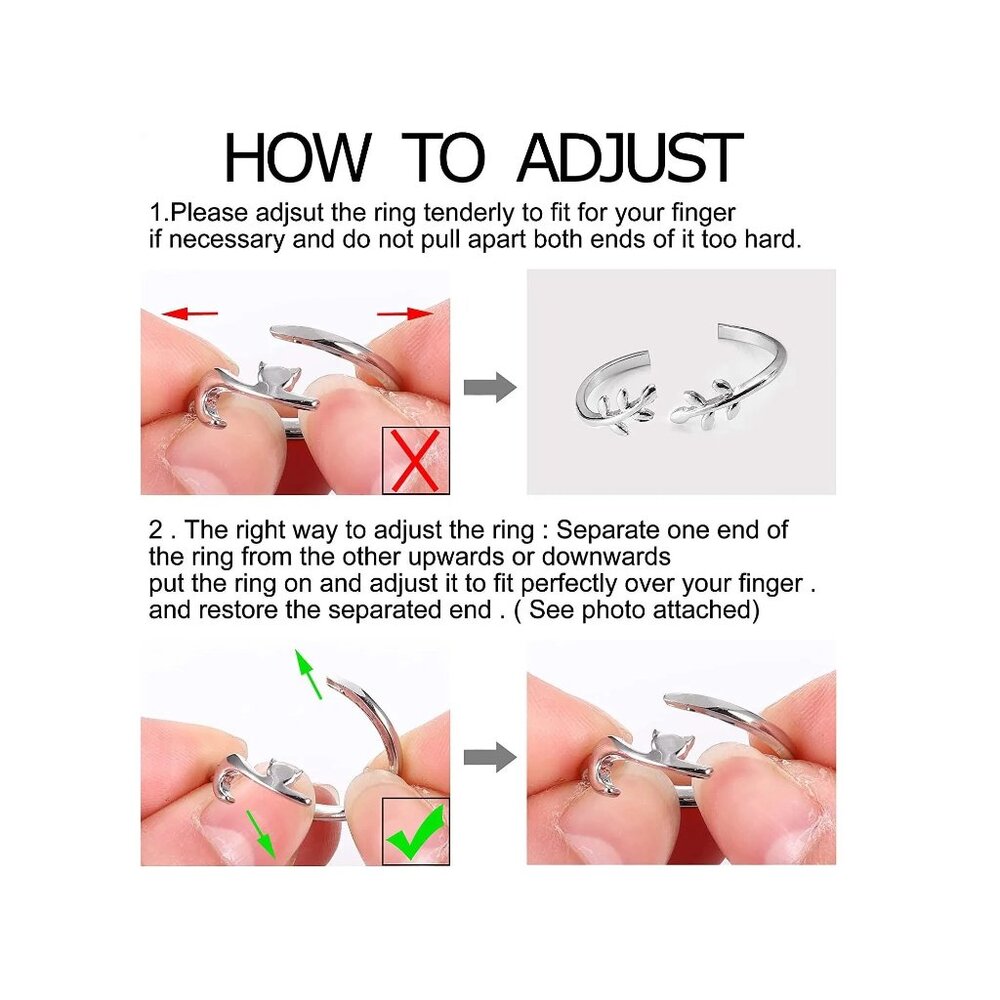 HOW TO ADJUST

1.Please adjsut the ring tenderly to fit for your finger if necessary and do not pull apart both ends of it too hard.

2 . The right way to adjust the ring : Separate one end of the ring from the other upwards or downwards
put the ring on and adjust it to fit perfectly over your finger .
and restore the separated end . ( See photo attached)